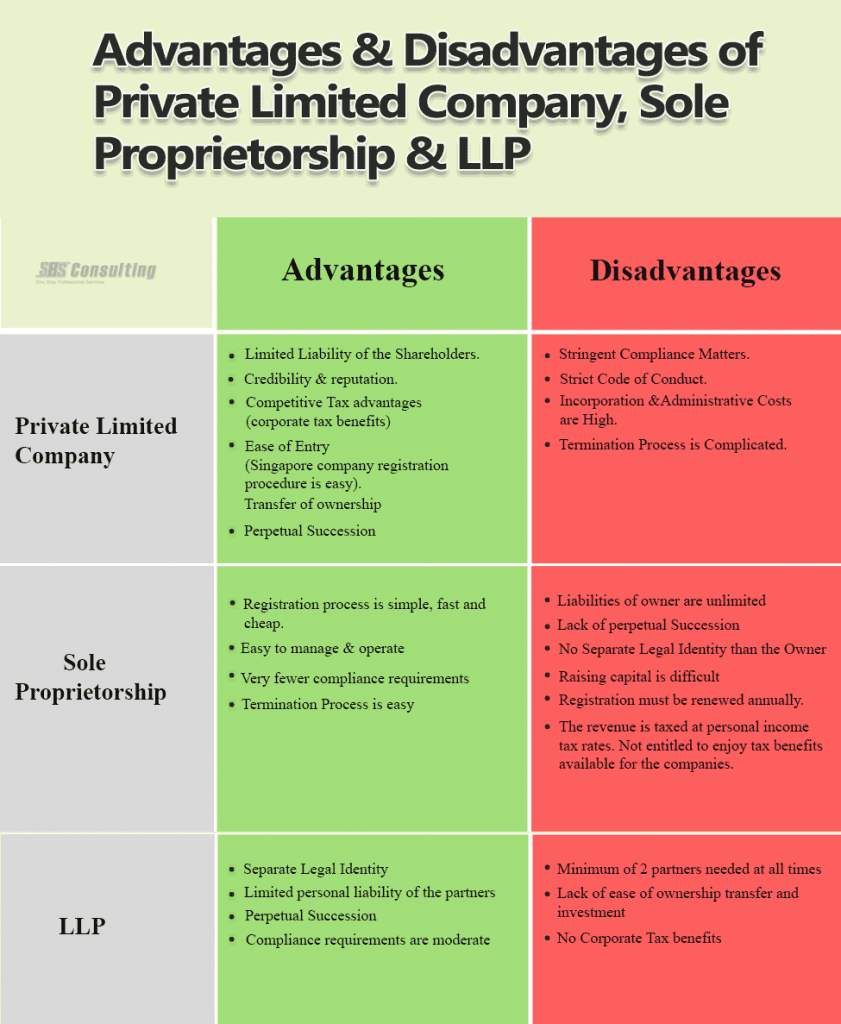 Advantages & Disadvantages of Private Limited Company, Sole Proprietorship & LLP

| SBS Consulting One Stop Professional Services | Advantages | Disadvantages |
|---|---|---|
| Private Limited Company | • Limited Liability of the Shareholders. • Credibility & reputation. • Competitive Tax advantages (corporate tax benefits) • Ease of Entry (Singapore company registration procedure is easy). Transfer of ownership • Perpetual Succession | • Stringent Compliance Matters. • Strict Code of Conduct. • Incorporation &Administrative Costs are High. • Termination Process is Complicated. |
| Sole Proprietorship | • Registration process is simple, fast and cheap. • Easy to manage & operate • Very fewer compliance requirements • Termination Process is easy | • Liabilities of owner are unlimited • Lack of perpetual Succession • No Separate Legal Identity than the Owner • Raising capital is difficult • Registration must be renewed annually. • The revenue is taxed at personal income tax rates. Not entitled to enjoy tax benefits available for the companies. |
| LLP | • Separate Legal Identity • Limited personal liability of the partners • Perpetual Succession • Compliance requirements are moderate | • Minimum of 2 partners needed at all times • Lack of ease of ownership transfer and investment • No Corporate Tax benefits |